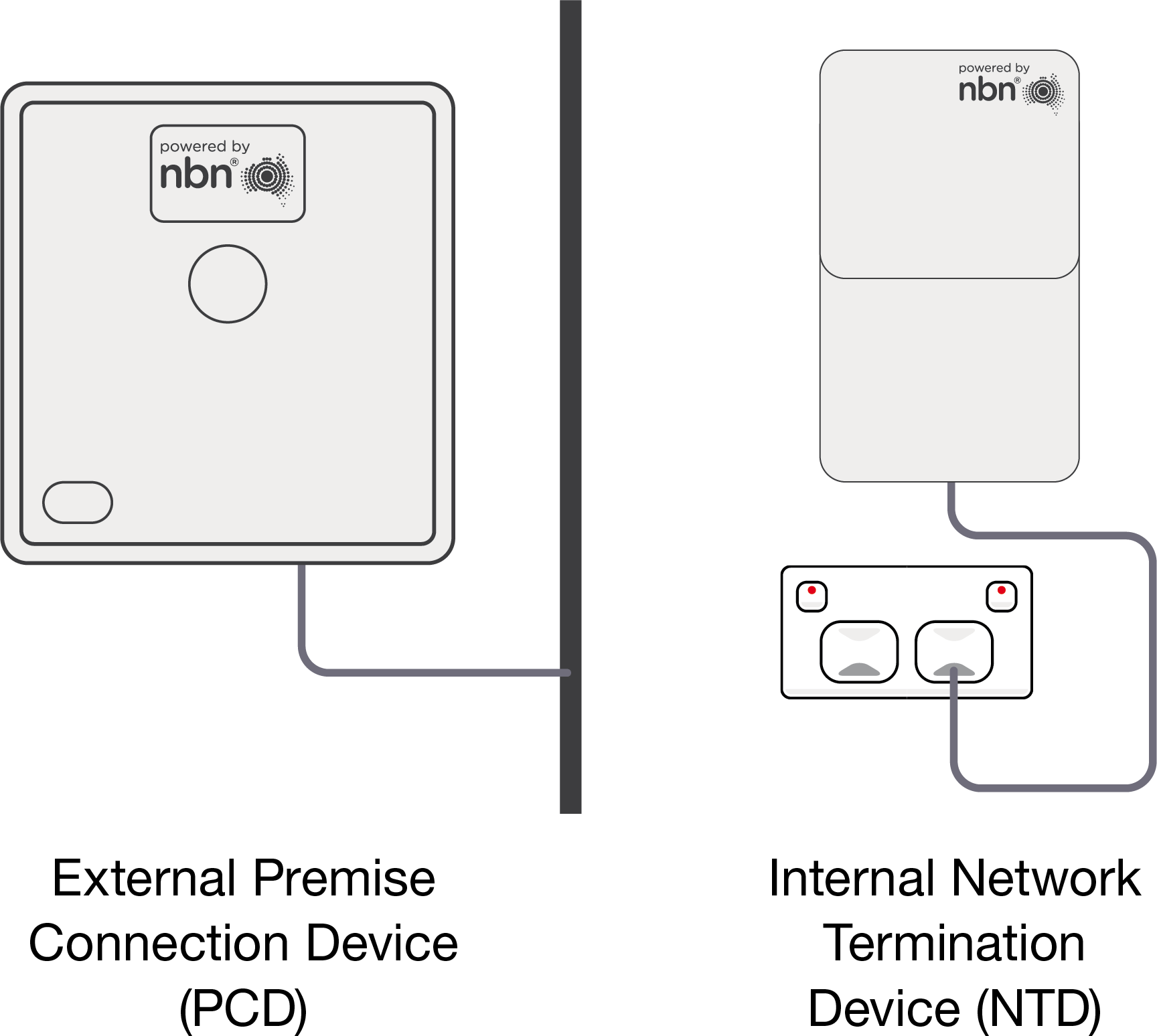 powered by
nbn®

powered by
nbn®

External Premise Connection Device (PCD)

Internal Network Termination Device (NTD)