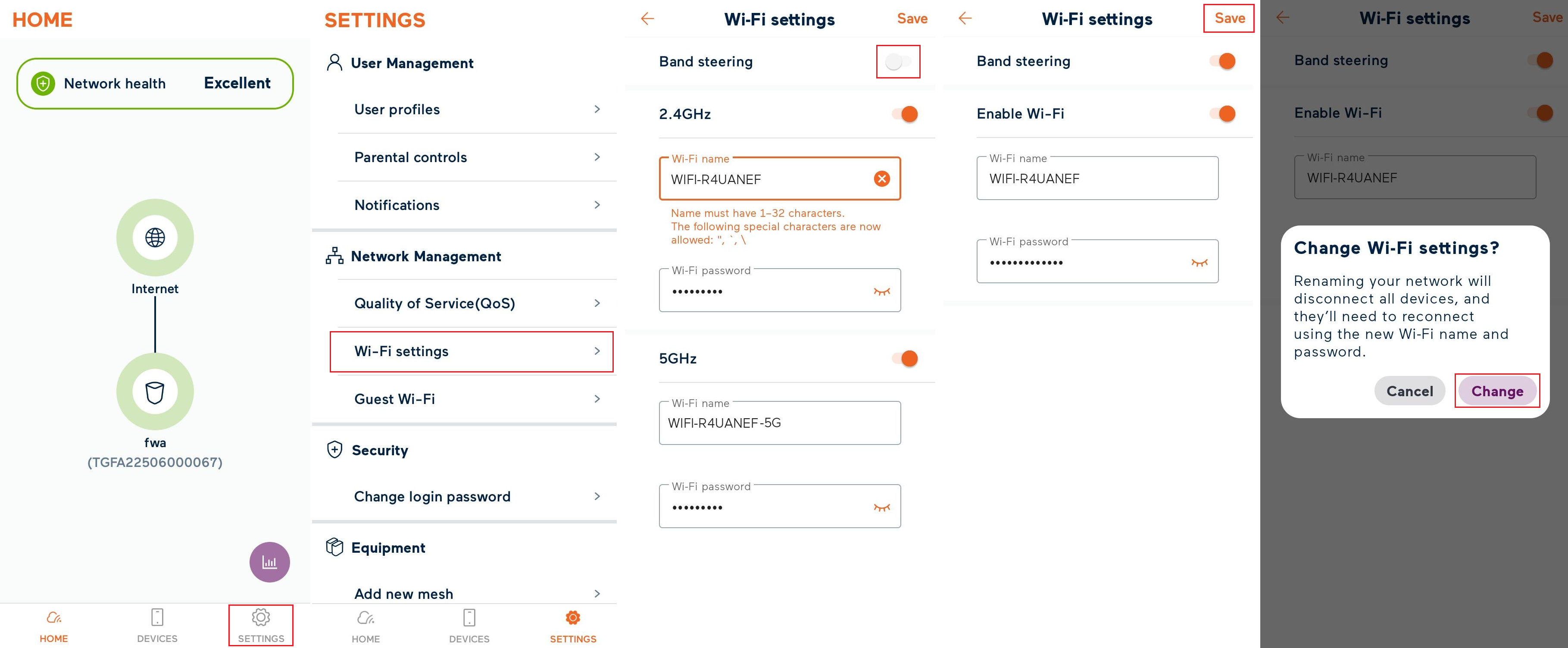 HOME

Network health Excellent

Internet

fwa
(TGFA22506000067)

HOME DEVICES SETTINGS

SETTINGS

User Management

User profiles

Parental controls

Notifications

Network Management

Quality of Service(QoS)

Wi-Fi settings

Guest Wi-Fi

Security

Change login password

Equipment

Add new mesh

HOME DEVICES SETTINGS

Wi-Fi settings Save

Band steering

2.4GHz

Wi-Fi name
WIFI-R4UANEF

Name must have 1–32 characters.
The following special characters are now allowed: ", `, \

Wi-Fi password
•••••••••

5GHz

Wi-Fi name
WIFI-R4UANEF-5G

Wi-Fi password
•••••••••

Wi-Fi settings Save

Band steering

Enable Wi-Fi

Wi-Fi name
WIFI-R4UANEF

Wi-Fi password
•••••••••••••

Wi-Fi settings Save

Band steering

Enable Wi-Fi

Wi-Fi name
WIFI-R4UANEF

Change Wi-Fi settings?

Renaming your network will disconnect all devices, and they'll need to reconnect using the new Wi-Fi name and password.

Cancel Change